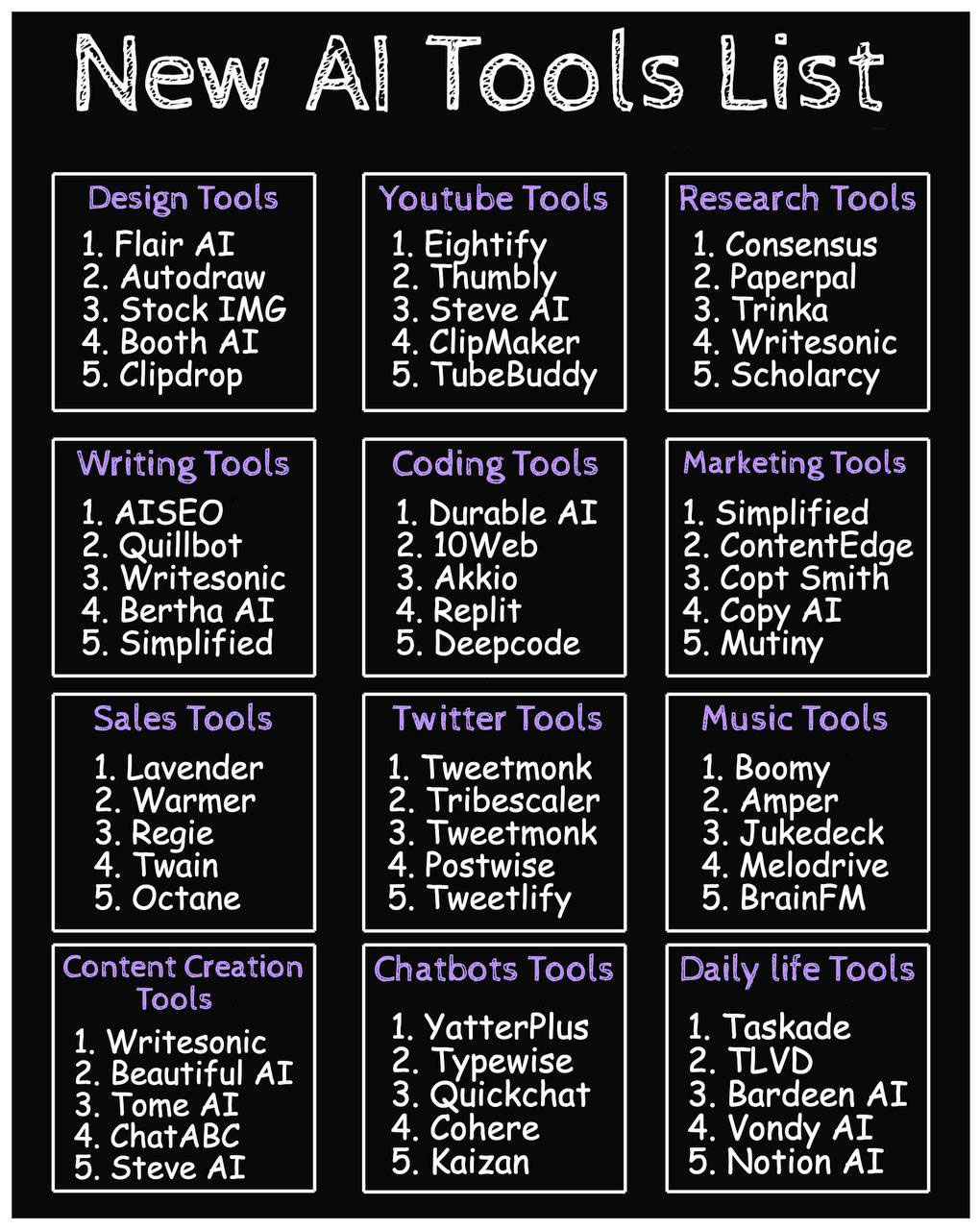 New AI Tools List

Design Tools
1. Flair AI
2. Autodraw
3. Stock IMG
4. Booth AI
5. Clipdrop

Youtube Tools
1. Eightify
2. Thumbly
3. Steve AI
4. ClipMaker
5. TubeBuddy

Research Tools
1. Consensus
2. Paperpal
3. Trinka
4. Writesonic
5. Scholarcy

Writing Tools
1. AISEO
2. Quillbot
3. Writesonic
4. Bertha AI
5. Simplified

Coding Tools
1. Durable AI
2. 10Web
3. Akkio
4. Replit
5. Deepcode

Marketing Tools
1. Simplified
2. ContentEdge
3. Copt Smith
4. Copy AI
5. Mutiny

Sales Tools
1. Lavender
2. Warmer
3. Regie
4. Twain
5. Octane

Twitter Tools
1. Tweetmonk
2. Tribescaler
3. Tweetmonk
4. Postwise
5. Tweetlify

Music Tools
1. Boomy
2. Amper
3. Jukedeck
4. Melodrive
5. BrainFM

Content Creation Tools
1. Writesonic
2. Beautiful AI
3. Tome AI
4. ChatABC
5. Steve AI

Chatbots Tools
1. YatterPlus
2. Typewise
3. Quickchat
4. Cohere
5. Kaizan

Daily life Tools
1. Taskade
2. TLVD
3. Bardeen AI
4. Vondy AI
5. Notion AI